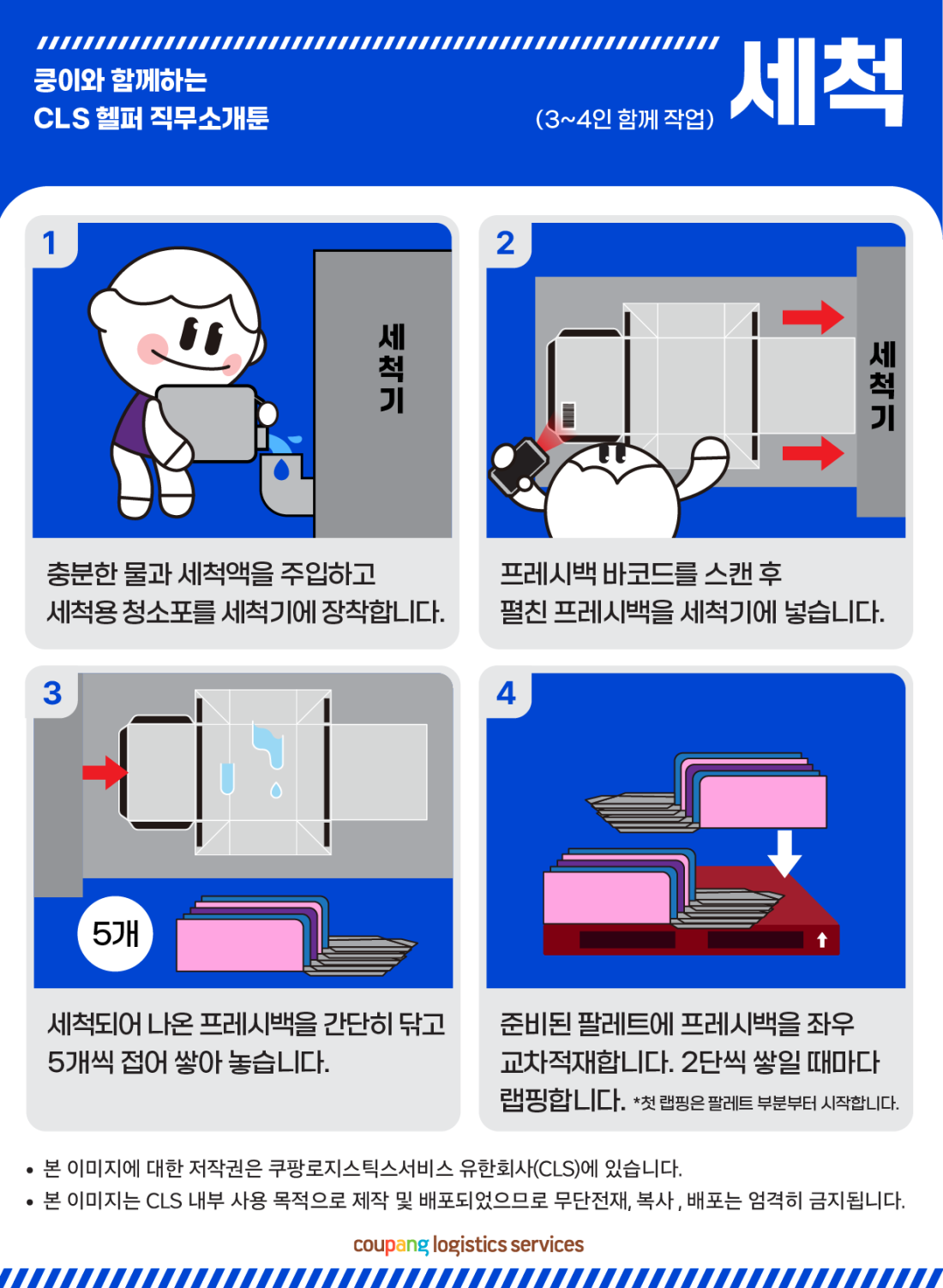 쿵이와 함께하는
CLS 헬퍼 직무소개툰

(3~4인 함께 작업)

세척

1

세척기

충분한 물과 세척액을 주입하고
세척용 청소포를 세척기에 장착합니다.

2

세척기

프레시백 바코드를 스캔 후
펼친 프레시백을 세척기에 넣습니다.

3

5개

세척되어 나온 프레시백을 간단히 닦고
5개씩 접어 쌓아 놓습니다.

4

준비된 팔레트에 프레시백을 좌우
교차적재합니다. 2단씩 쌓일 때마다
랩핑합니다. *첫 랩핑은 팔레트 부분부터 시작합니다.

• 본 이미지에 대한 저작권은 쿠팡로지스틱스서비스 유한회사(CLS)에 있습니다.
• 본 이미지는 CLS 내부 사용 목적으로 제작 및 배포되었으므로 무단전재, 복사 , 배포는 엄격히 금지됩니다.

coupang logistics services