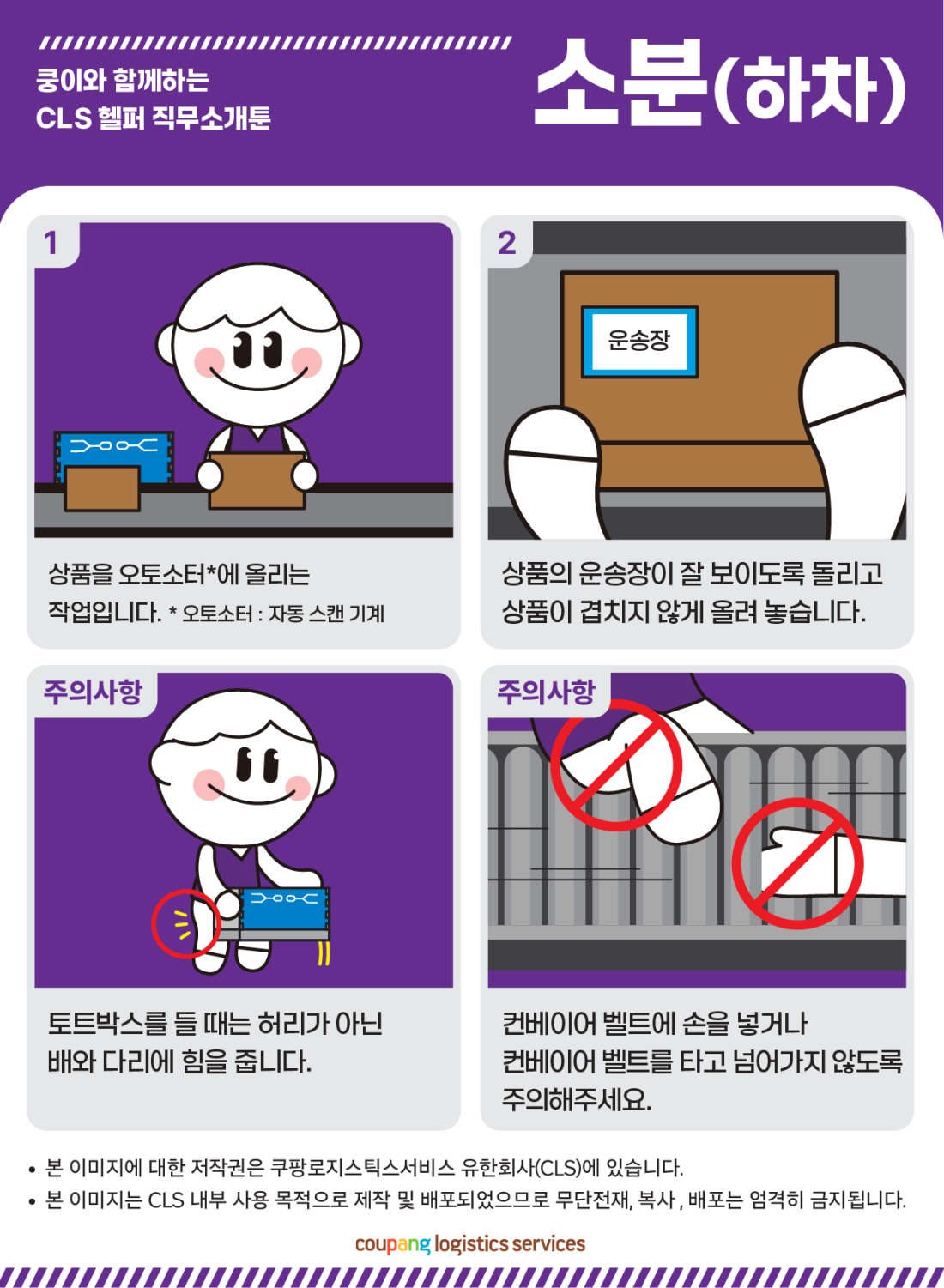 쿵이와 함께하는
CLS 헬퍼 직무소개툰

소분(하차)

1

상품을 오토소터*에 올리는 작업입니다. * 오토소터 : 자동 스캔 기계

2

운송장

상품의 운송장이 잘 보이도록 돌리고 상품이 겹치지 않게 올려 놓습니다.

주의사항

토트박스를 들 때는 허리가 아닌 배와 다리에 힘을 줍니다.

주의사항

컨베이어 벨트에 손을 넣거나 컨베이어 벨트를 타고 넘어가지 않도록 주의해주세요.

• 본 이미지에 대한 저작권은 쿠팡로지스틱스서비스 유한회사(CLS)에 있습니다.
• 본 이미지는 CLS 내부 사용 목적으로 제작 및 배포되었으므로 무단전재, 복사 , 배포는 엄격히 금지됩니다.

coupang logistics services